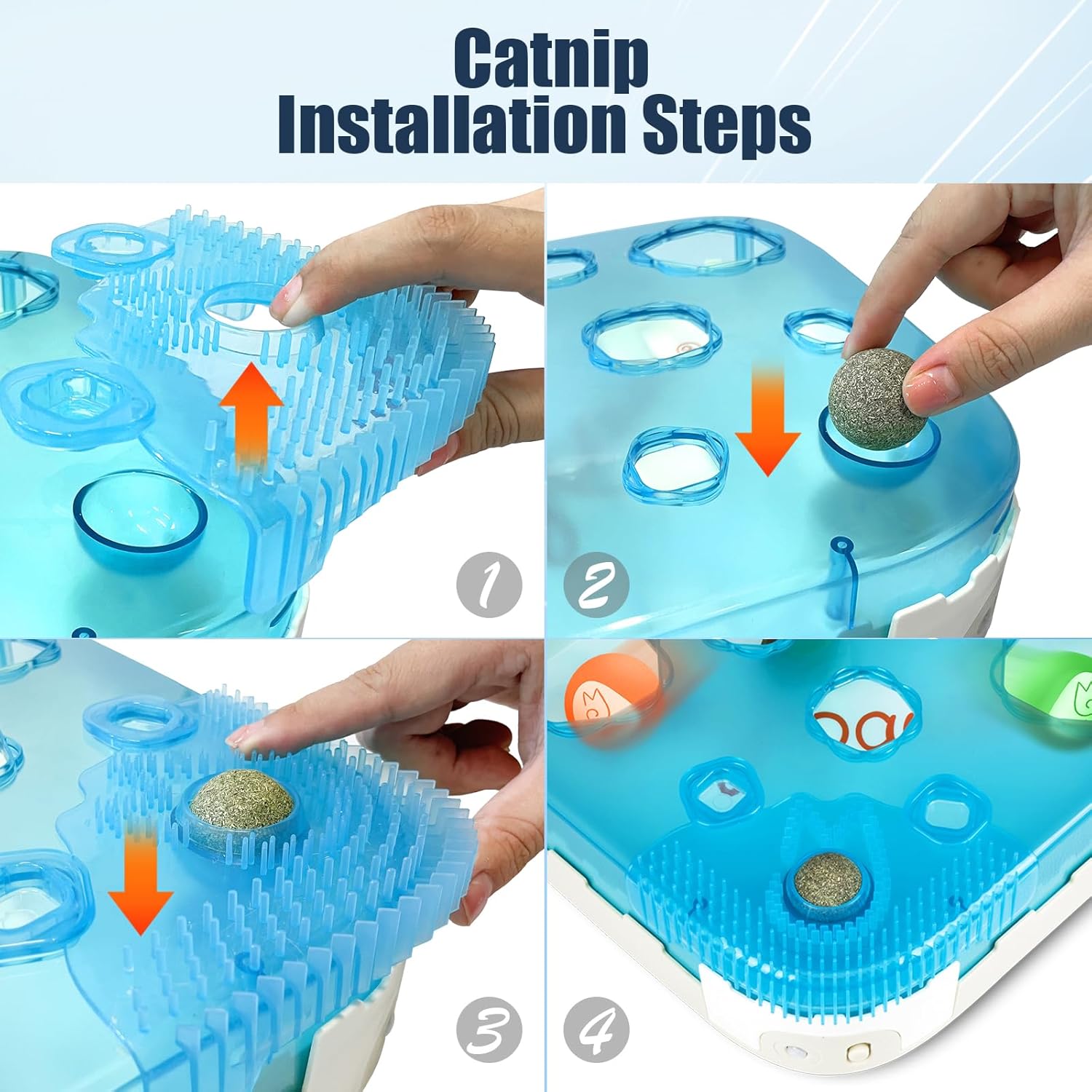 Catnip
Installation Steps

1

2

3

4